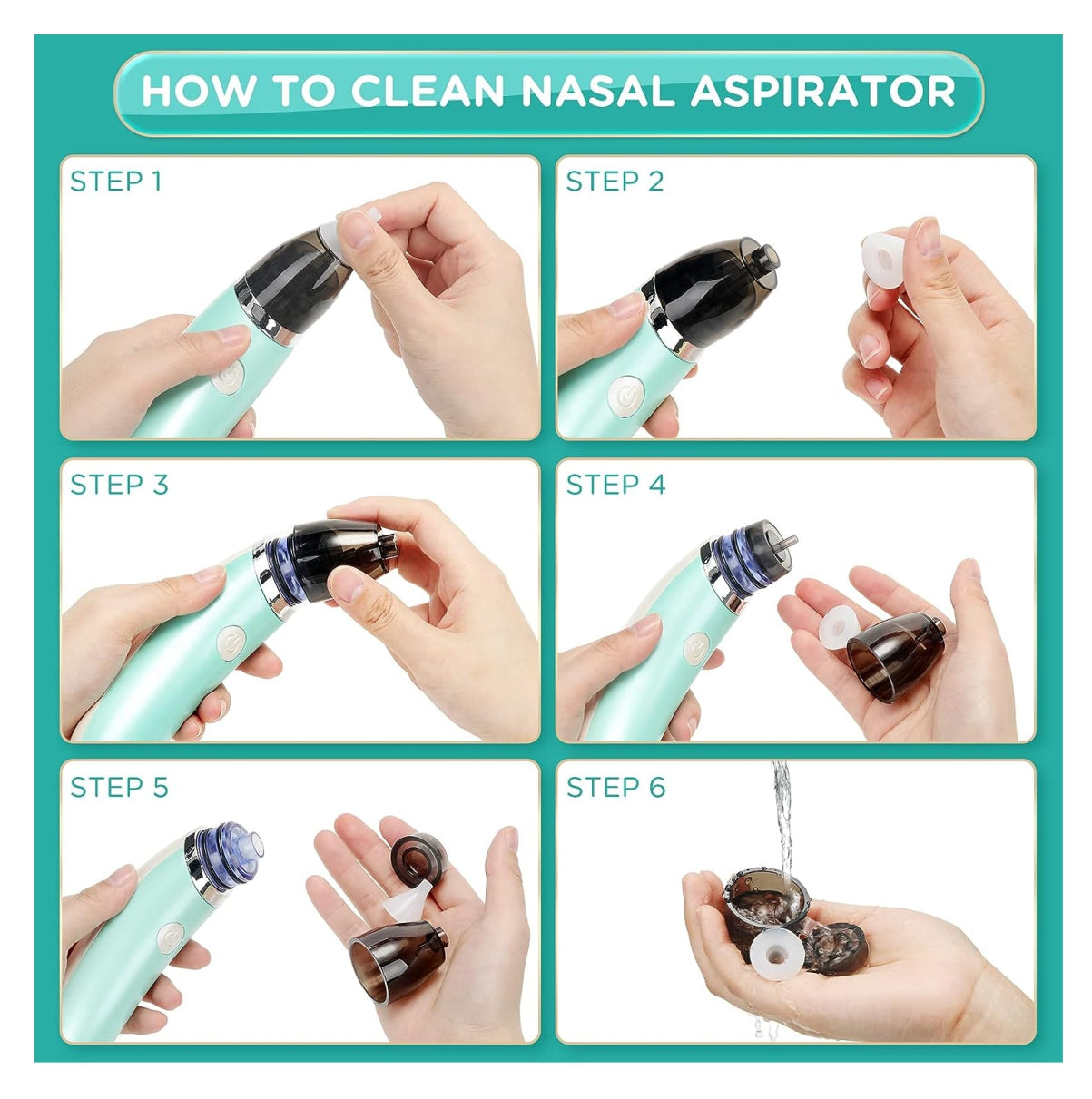 HOW TO CLEAN NASAL ASPIRATOR

STEP 1

STEP 2

STEP 3

STEP 4

STEP 5

STEP 6