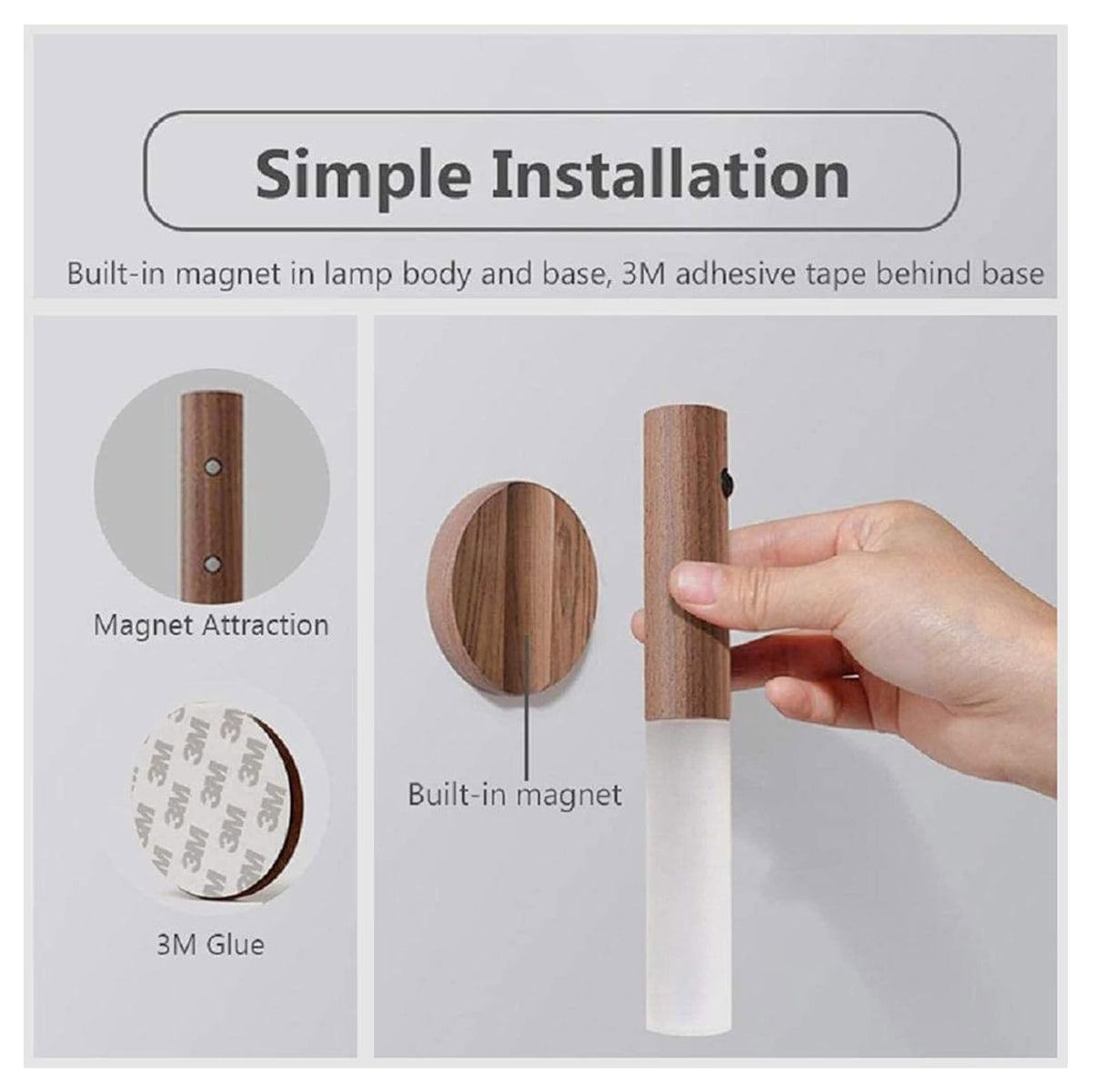 Simple Installation

Built-in magnet in lamp body and base, 3M adhesive tape behind base

Magnet Attraction

3M 3M 3M 3M 3M 3M 3M 3M 3M 3M

3M Glue

Built-in magnet